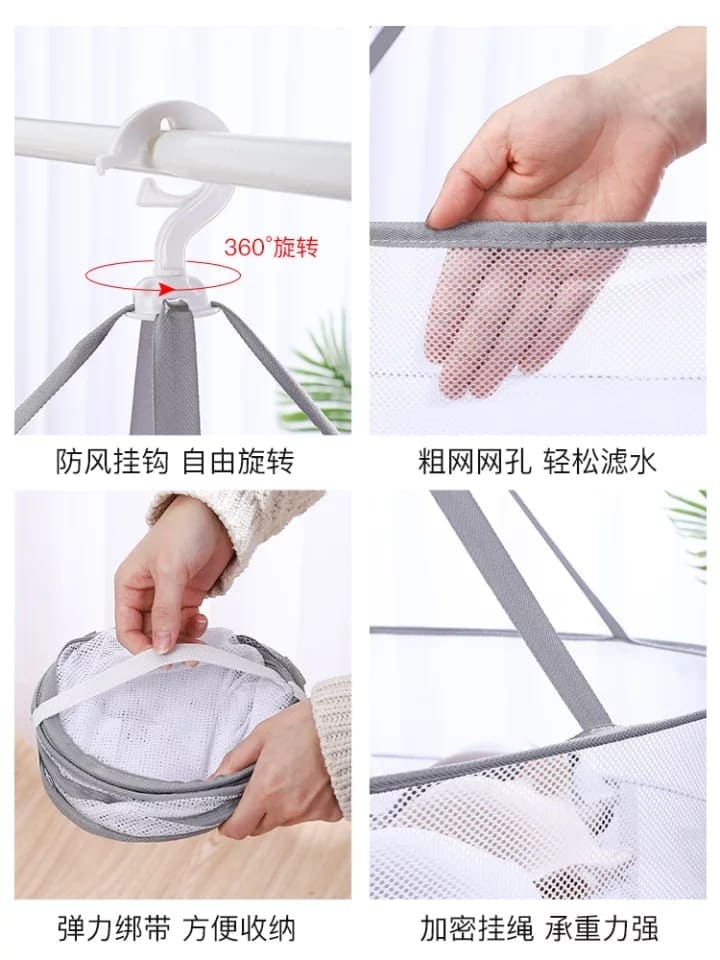 360°旋转

防风挂钩 自由旋转

粗网网孔 轻松滤水

弹力绑带 方便收纳

加密挂绳 承重力强